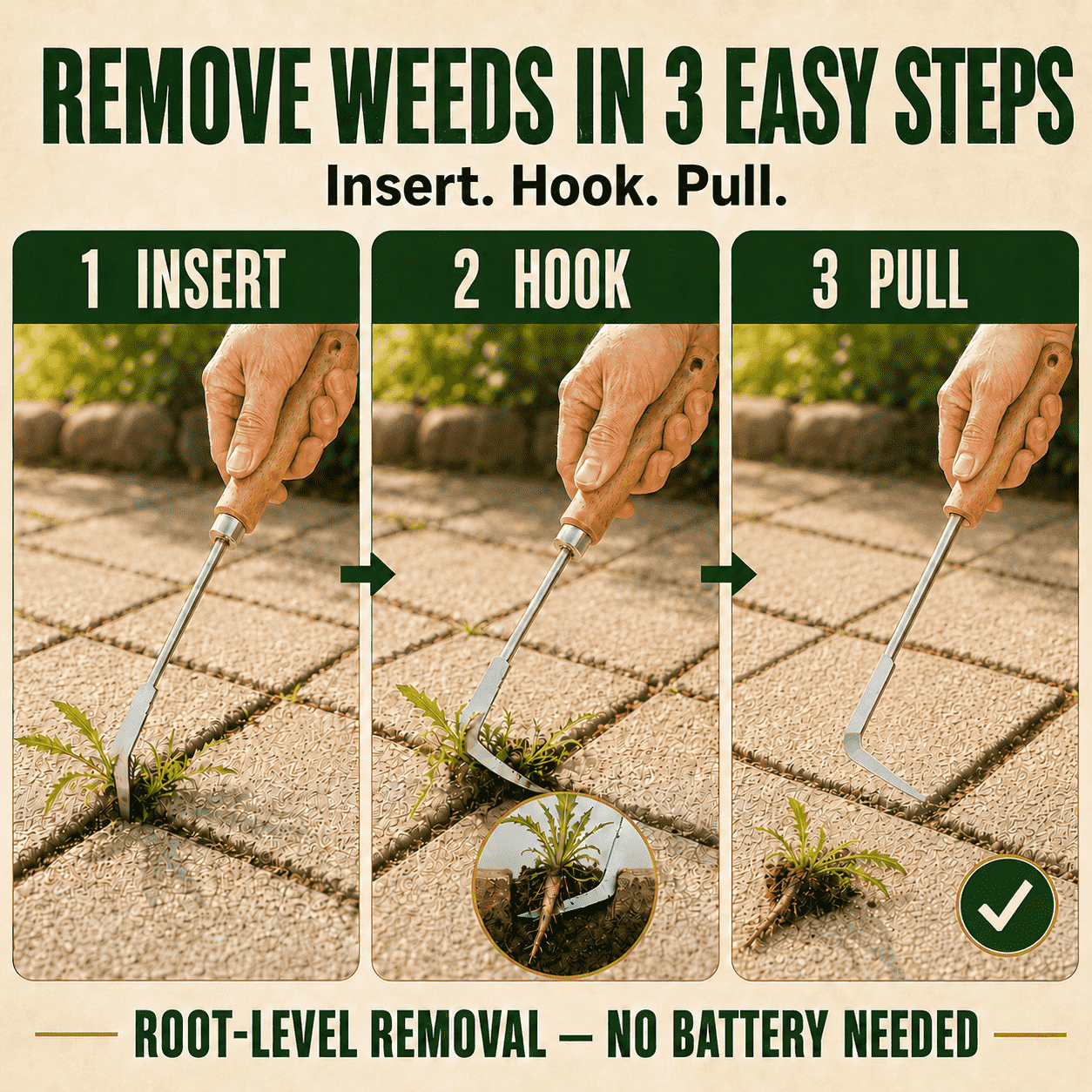 REMOVE WEEDS IN 3 EASY STEPS

Insert. Hook. Pull.

1 INSERT

2 HOOK

3 PULL

ROOT-LEVEL REMOVAL — NO BATTERY NEEDED